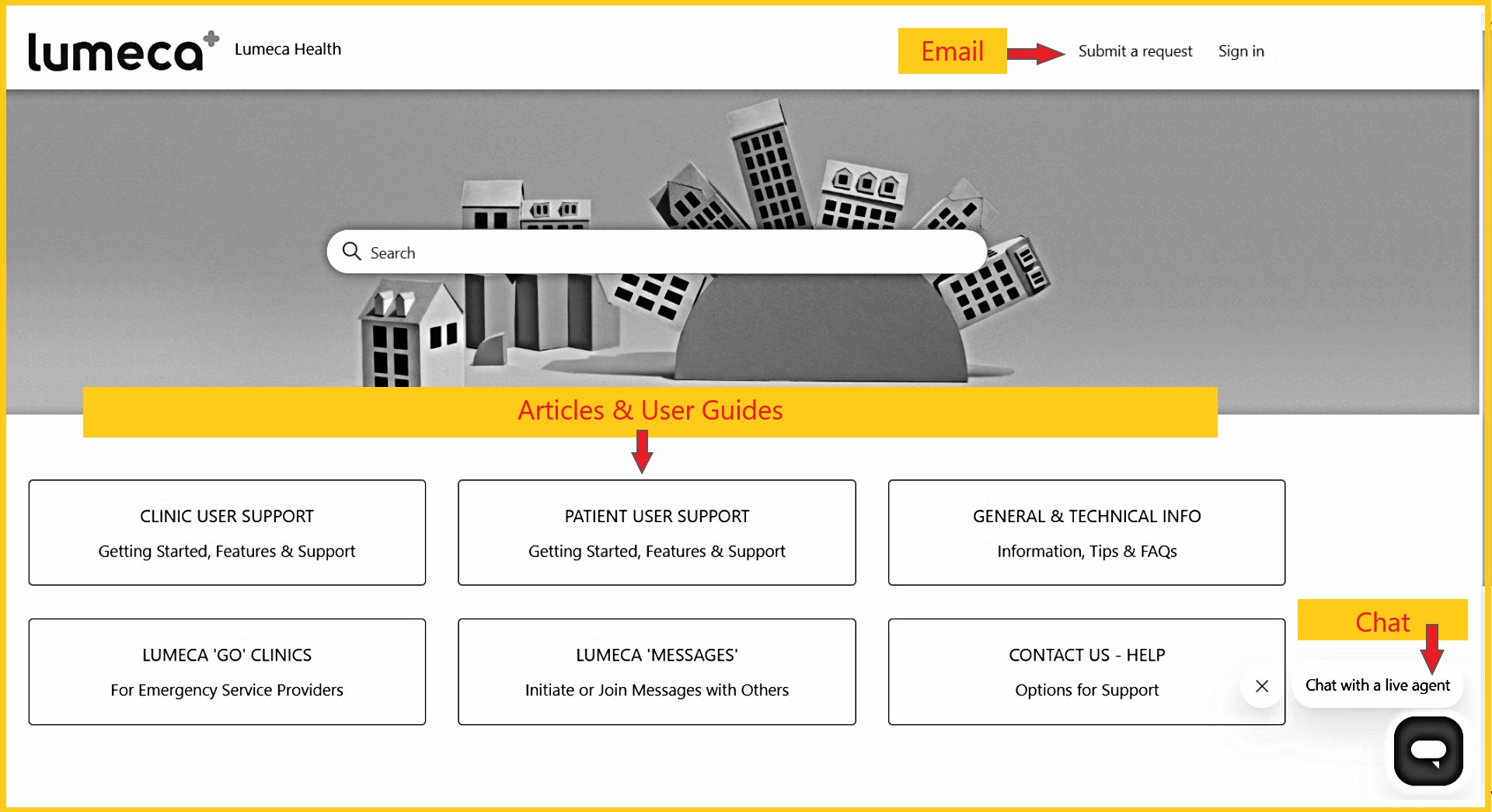 lumeca Lumeca Health

Email

Submit a request Sign in

Search

Articles & User Guides

CLINIC USER SUPPORT
Getting Started, Features & Support

PATIENT USER SUPPORT
Getting Started, Features & Support

GENERAL & TECHNICAL INFO
Information, Tips & FAQs

LUMECA 'GO' CLINICS
For Emergency Service Providers

LUMECA 'MESSAGES'
Initiate or Join Messages with Others

CONTACT US - HELP
Options for Support

Chat

Chat with a live agent